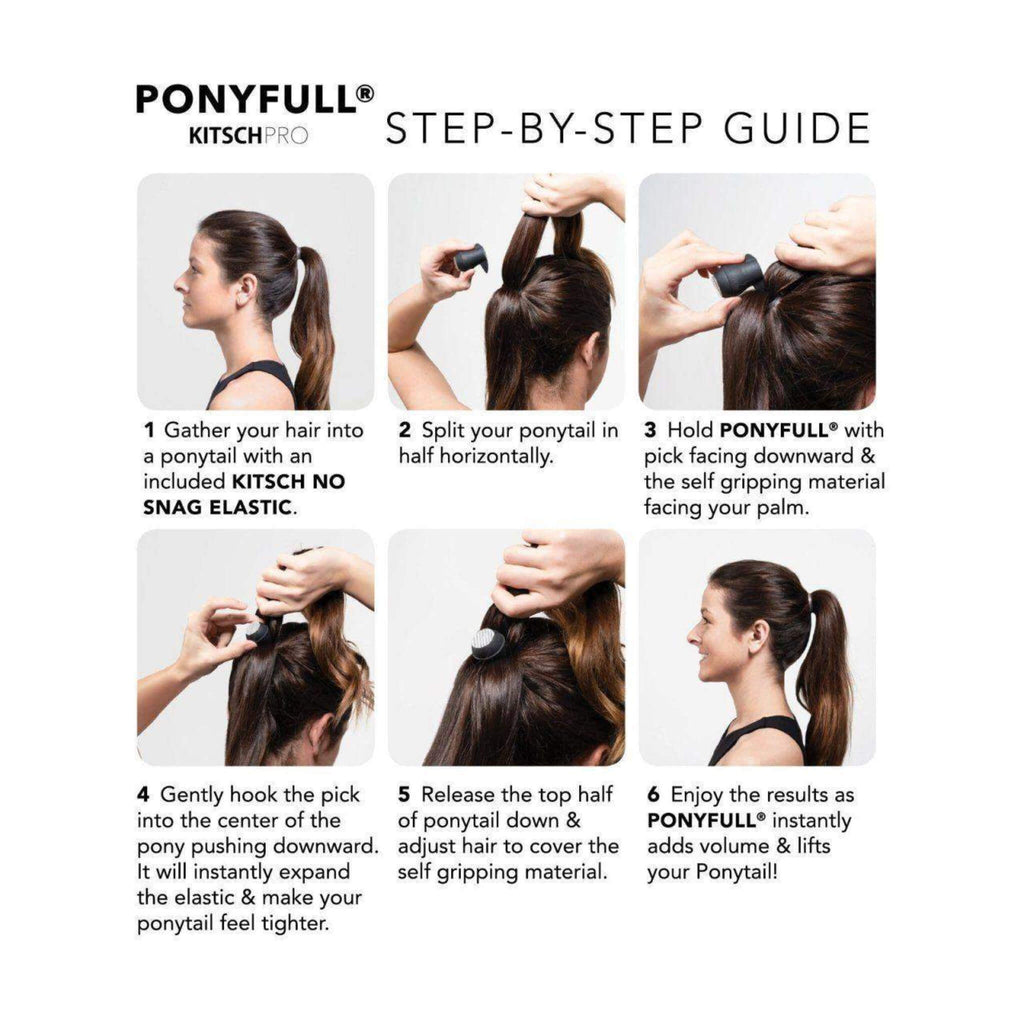 PONYFULL®
KITSCHPRO

STEP-BY-STEP GUIDE

1 Gather your hair into a ponytail with an included KITSCH NO SNAG ELASTIC.

2 Split your ponytail in half horizontally.

3 Hold PONYFULL® with pick facing downward & the self gripping material facing your palm.

4 Gently hook the pick into the center of the pony pushing downward. It will instantly expand the elastic & make your ponytail feel tighter.

5 Release the top half of ponytail down & adjust hair to cover the self gripping material.

6 Enjoy the results as PONYFULL® instantly adds volume & lifts your Ponytail!